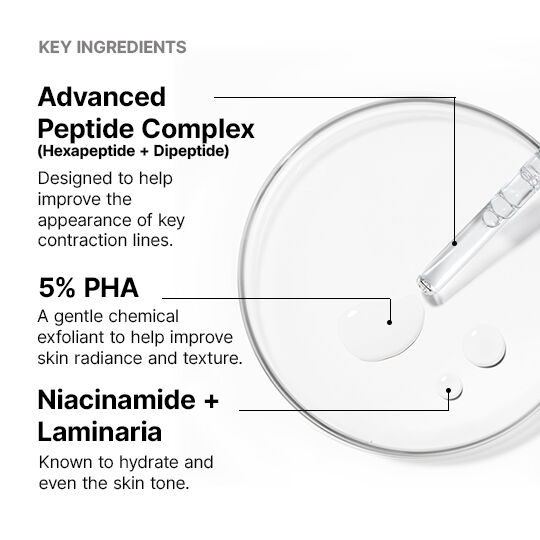 KEY INGREDIENTS

Advanced Peptide Complex
(Hexapeptide + Dipeptide)

Designed to help improve the appearance of key contraction lines.

5% PHA

A gentle chemical exfoliant to help improve skin radiance and texture.

Niacinamide + Laminaria

Known to hydrate and even the skin tone.