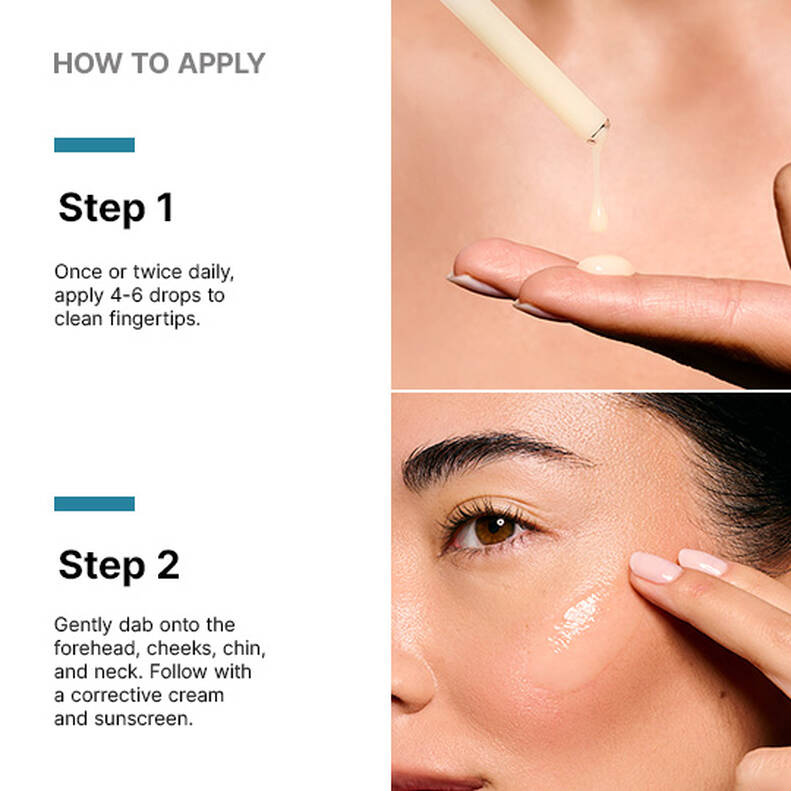 HOW TO APPLY

Step 1

Once or twice daily, apply 4-6 drops to clean fingertips.

Step 2

Gently dab onto the forehead, cheeks, chin, and neck. Follow with a corrective cream and sunscreen.