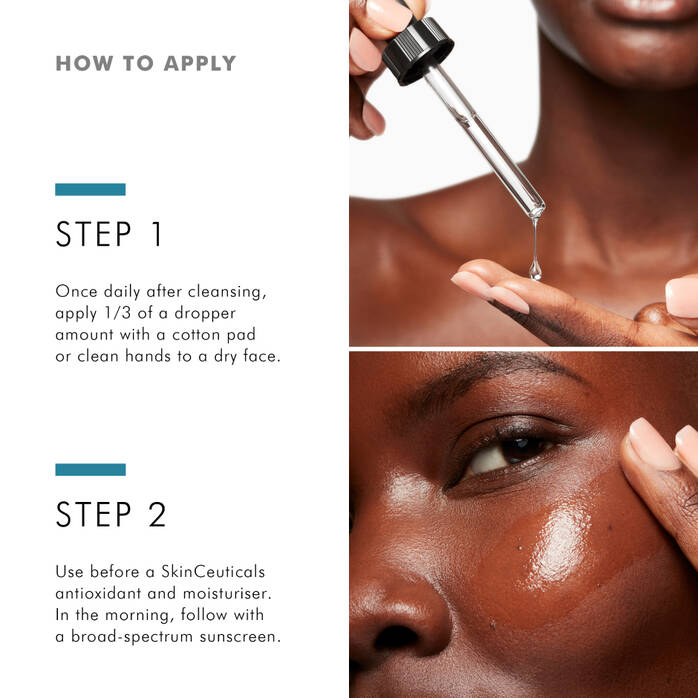 HOW TO APPLY

STEP 1

Once daily after cleansing, apply 1/3 of a dropper amount with a cotton pad or clean hands to a dry face.

STEP 2

Use before a SkinCeuticals antioxidant and moisturiser. In the morning, follow with a broad-spectrum sunscreen.